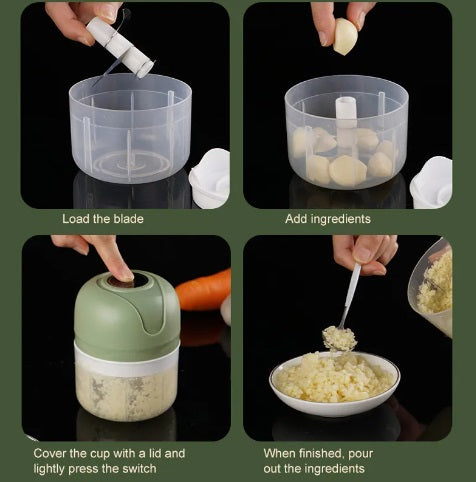 Load the blade

Add ingredients

Cover the cup with a lid and lightly press the switch

When finished, pour out the ingredients